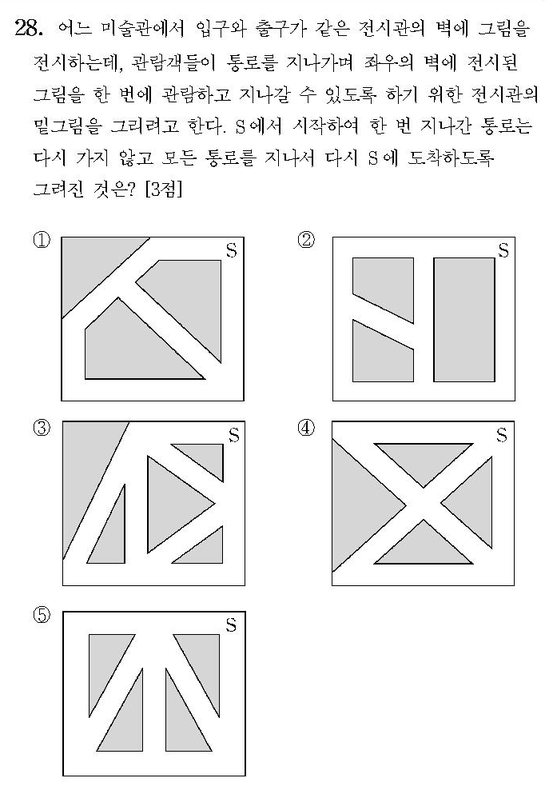 28. 어느 미술관에서 입구와 출구가 같은 전시관의 벽에 그림을 전시하는데, 관람객들이 통로를 지나가며 좌우의 벽에 전시된 그림을 한 번에 관람하고 지나갈 수 있도록 하기 위한 전시관의 밑그림을 그리려고 한다. S에서 시작하여 한 번 지나간 통로는 다시 가지 않고 모든 통로를 지나서 다시 S에 도착하도록 그려진 것은? [3점]

①
S

②
S

③
S

④
S

⑤
S